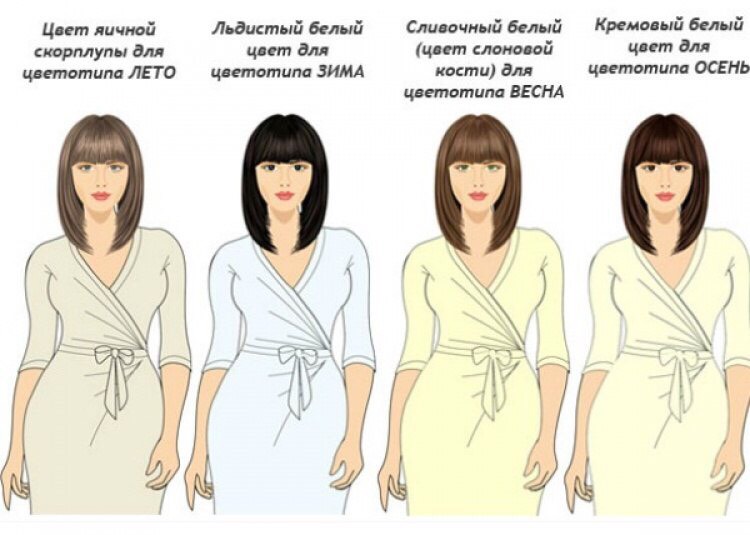 Цвет яичной скорплупы для цветотипа ЛЕТО

Льдистый белый цвет для цветотипа ЗИМА

Сливочный белый (цвет слоновой кости) для цветотипа ВЕСНА

Кремовый белый цвет для цветотипа ОСЕНЬ